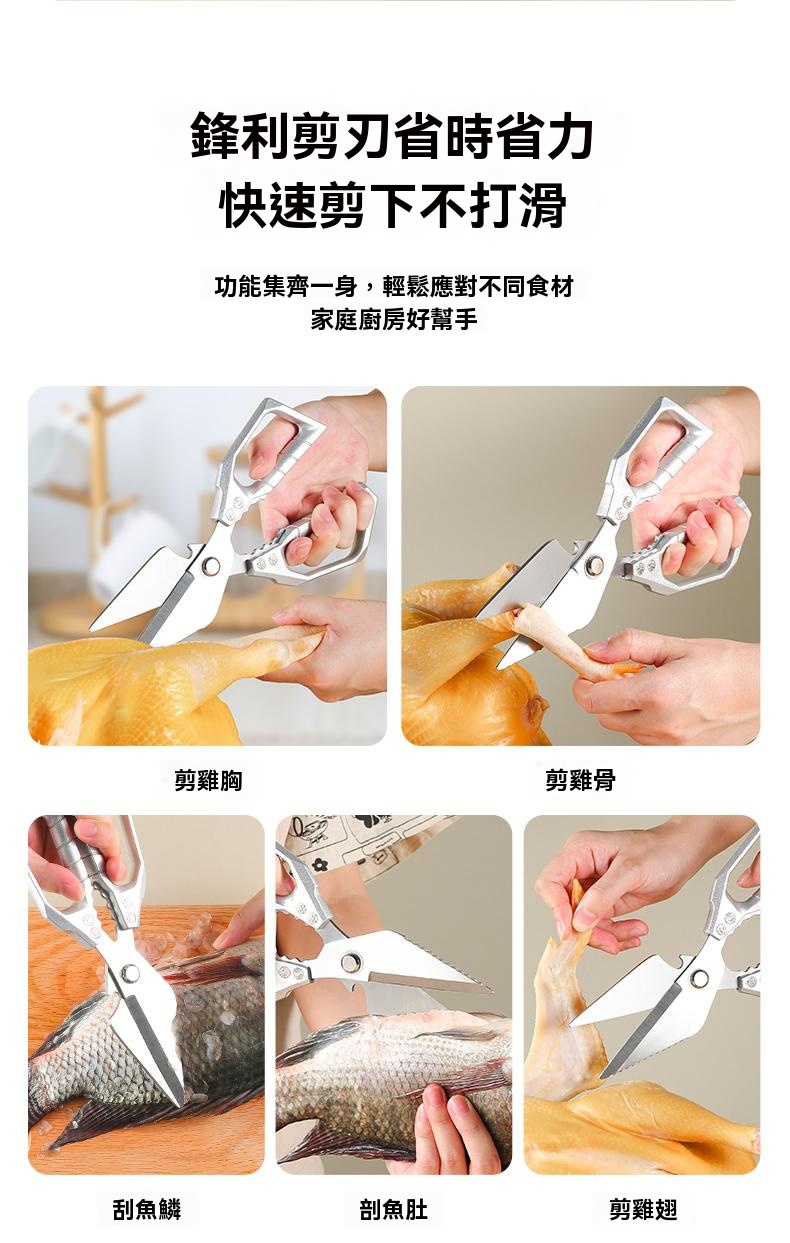 鋒利剪刃省時省力
快速剪下不打滑

功能集齊一身，輕鬆應對不同食材
家庭廚房好幫手

剪雞胸

剪雞骨

刮魚鱗

剖魚肚

剪雞翅