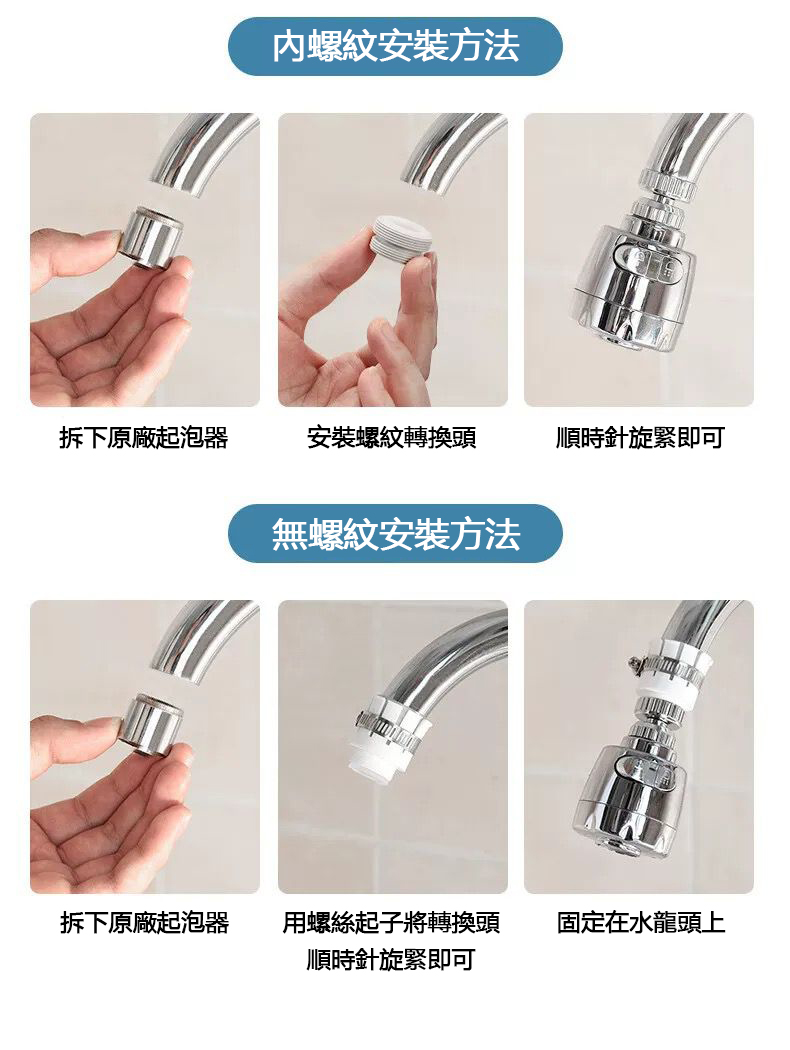 內螺紋安裝方法

拆下原廠起泡器

安裝螺紋轉換頭

順時針旋緊即可

無螺紋安裝方法

拆下原廠起泡器

用螺絲起子將轉換頭順時針旋緊即可

固定在水龍頭上