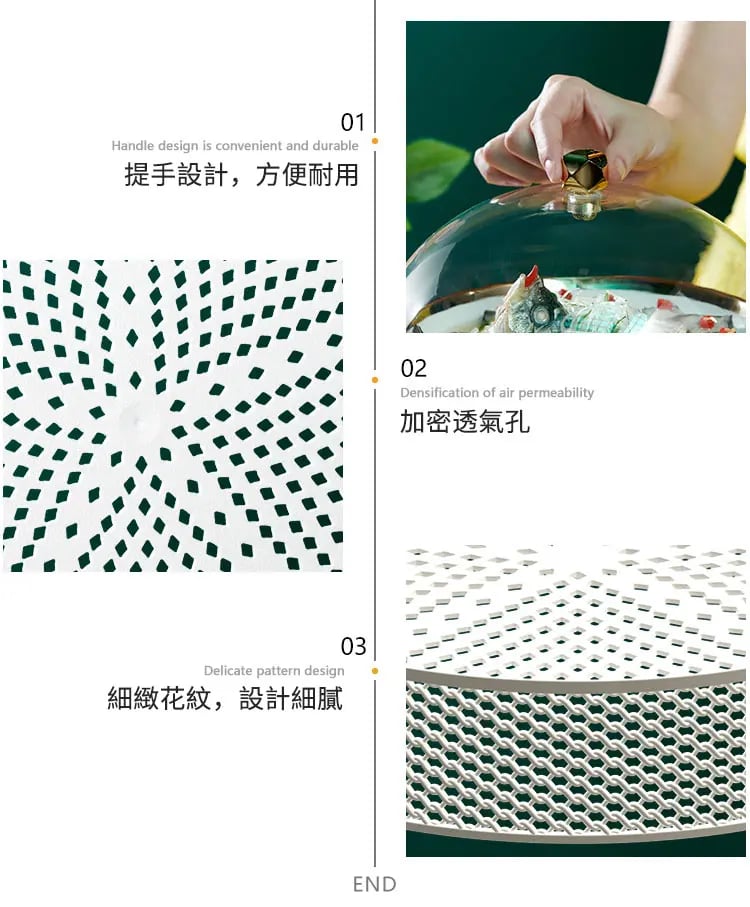 01
Handle design is convenient and durable
提手設計，方便耐用

02
Densification of air permeability
加密透氣孔

03
Delicate pattern design
細緻花紋，設計細膩

END