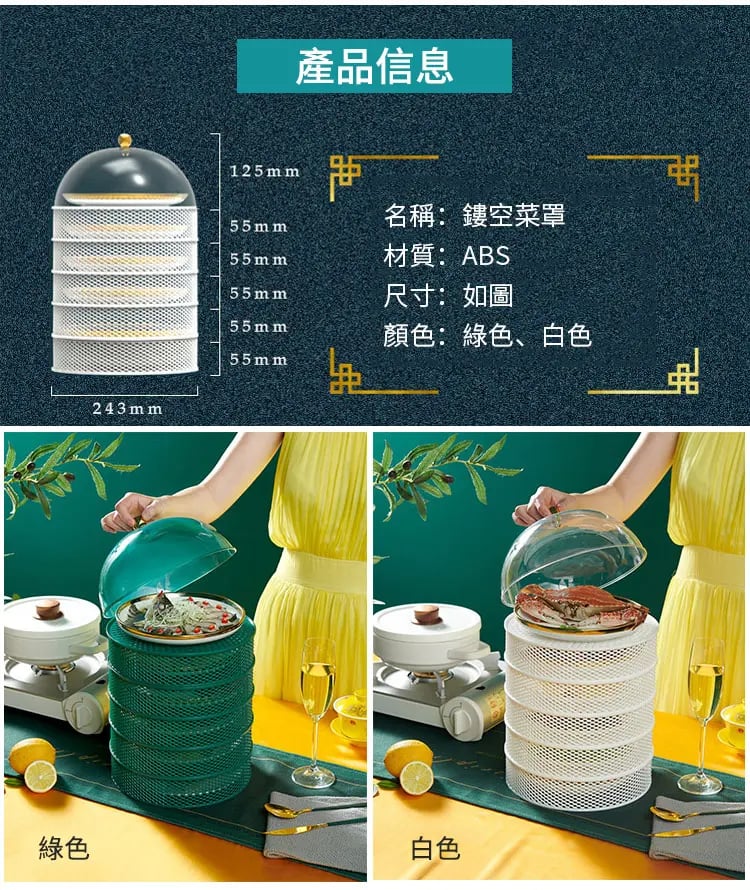 產品信息

125mm
55mm
55mm
55mm
55mm
55mm
243mm

名稱：鏤空菜罩
材質：ABS
尺寸：如圖
顏色：綠色、白色

綠色

白色